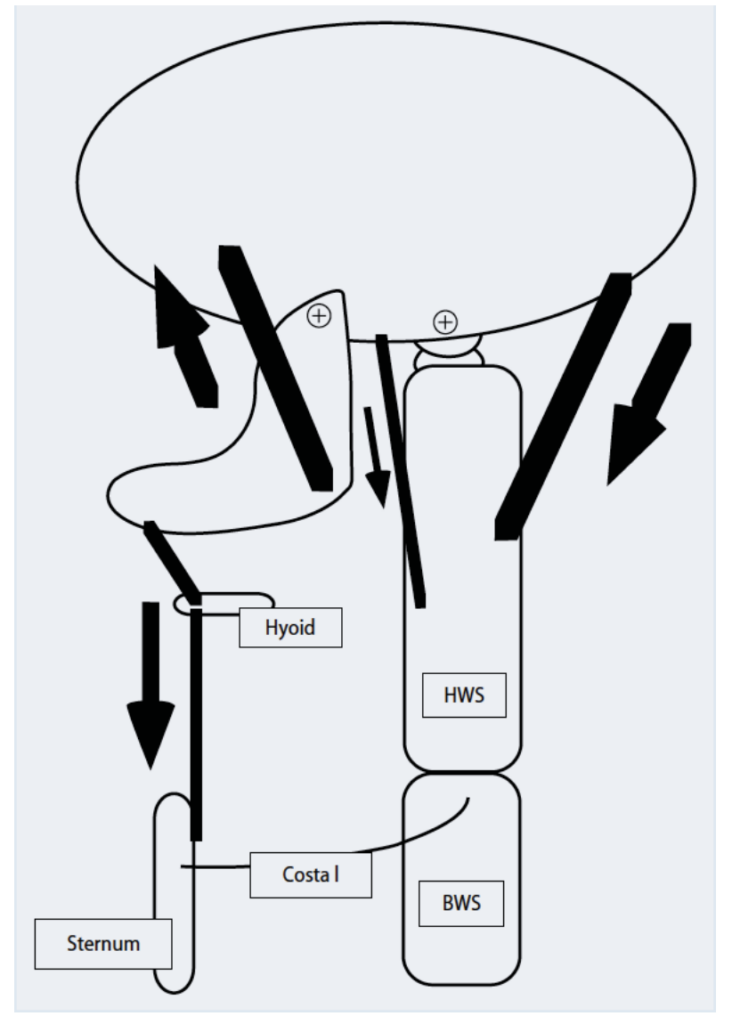 ⊕
⊕
Hyoid
HWS
Costa I
BWS
Sternum